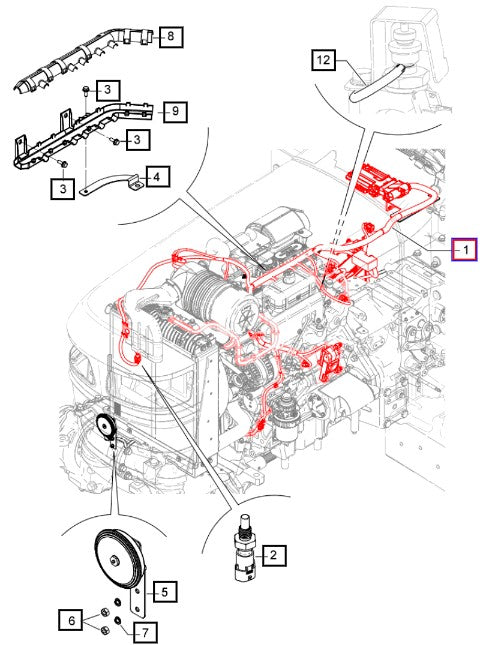 8
3
9
3
3
4
12
1
2
5
6
7