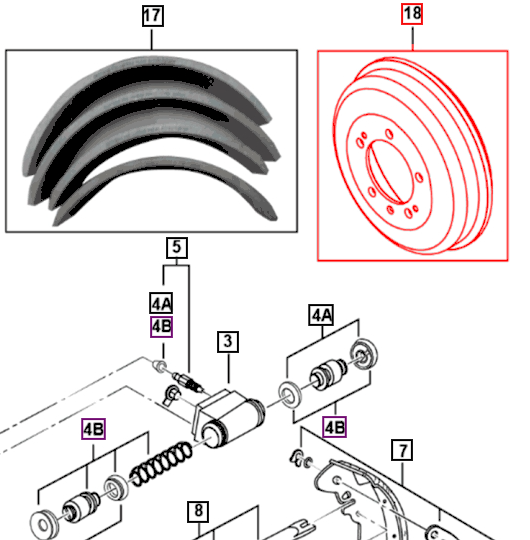 17
18
5
4A
4B
3
4A
4B
4B
7
8