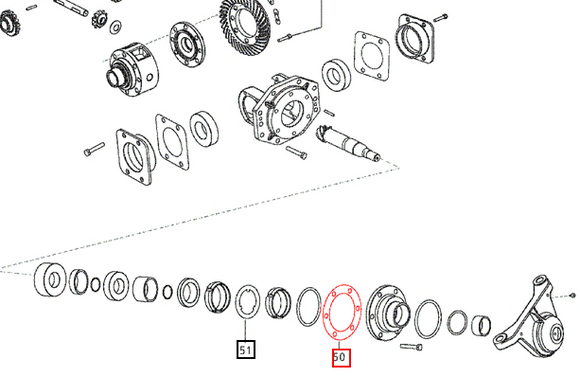 51

50