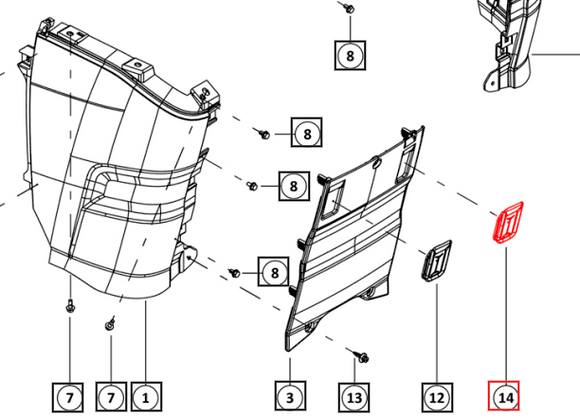 8
8
8
8
7
7
1
3
13
12
14