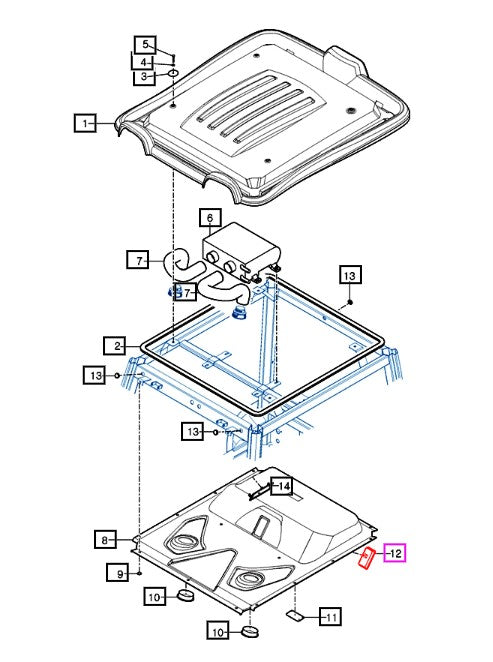 5
4
3
1
6
7
7
13
2
13
13
14
8
12
9
10
11
10