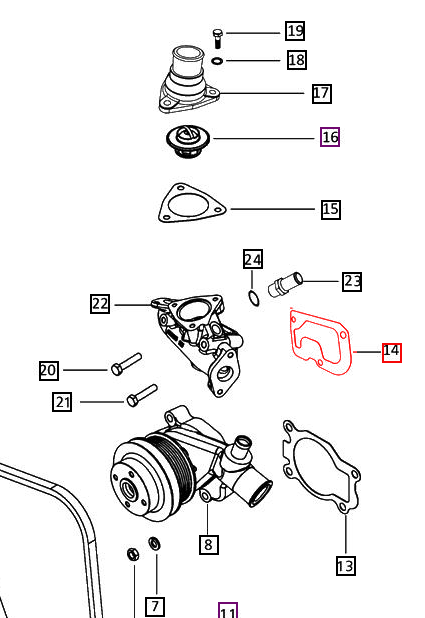 19
18
17
16
15
24
23
22
14
20
21
8
13
7
11