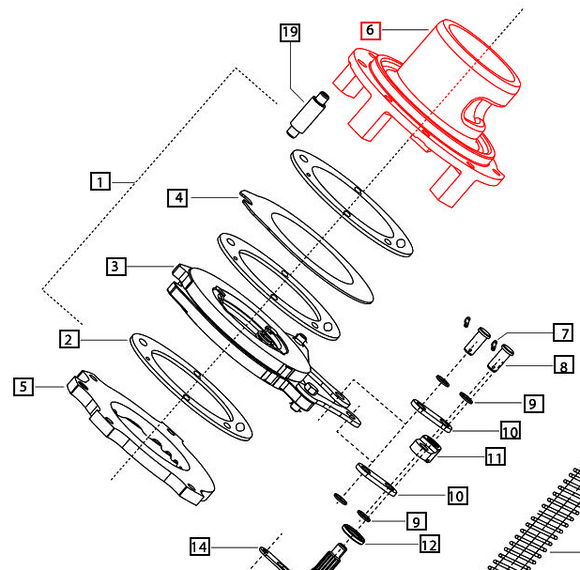 19
6
1
4
3
2
5
7
8
9
10
11
10
9
12
14