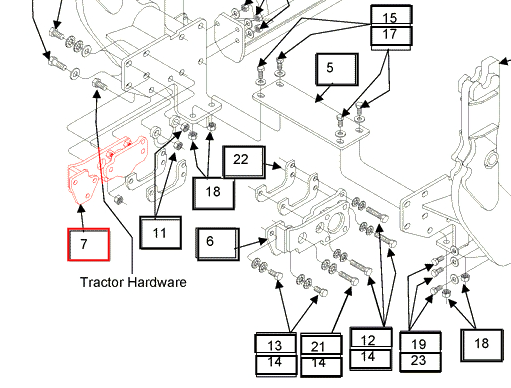 15
17
5
22
18
11
7
6
Tractor Hardware
13
14
21
14
12
14
19
23
18