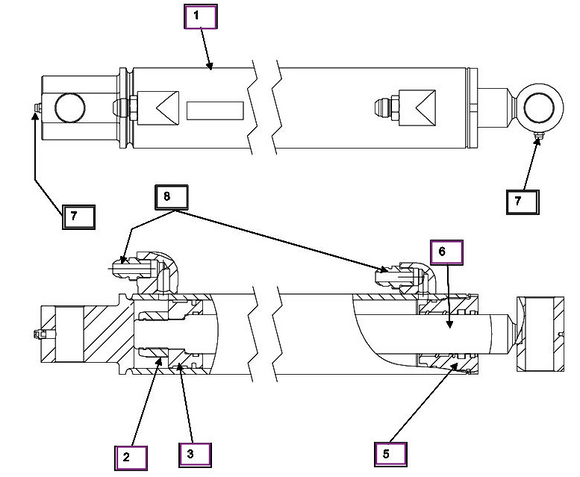 1

7

7

8

6

2

3

5