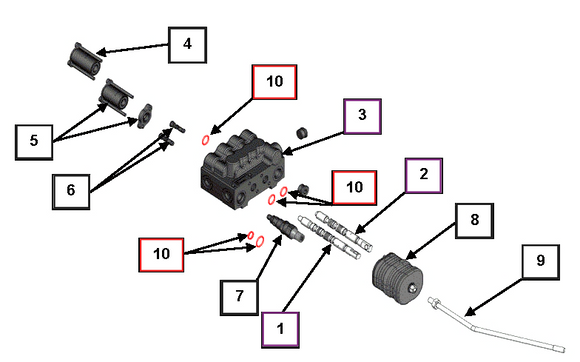 4

10

3

5

6

10

2

8

10

9

7

1