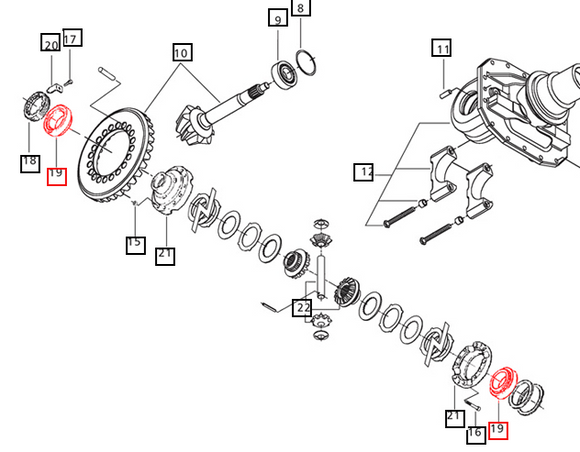 8
9
20
17
10
11
18
19
12
15
21
22
21
16
19