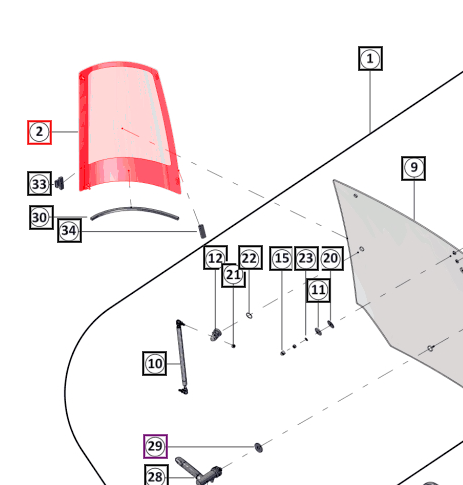 1
2
9
33
30
34
12
22
15
23
20
21
11
10
29
28