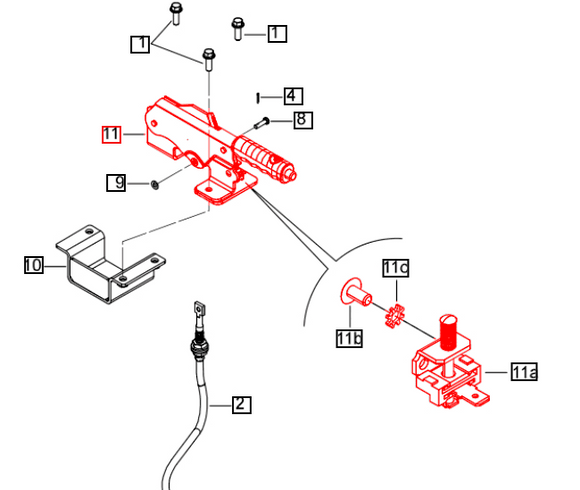 1
1
4
8
11
9
10
11c
11b
11a
2