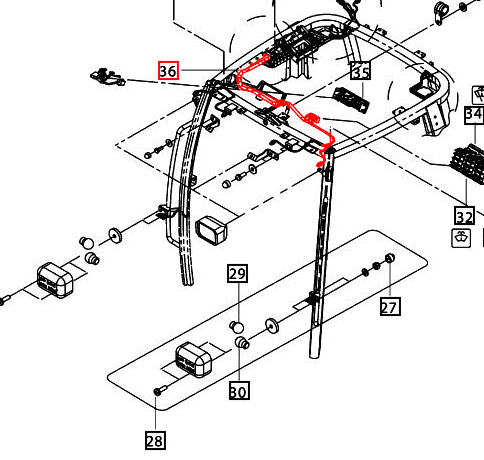 36

35

34

32

29

27

30

28