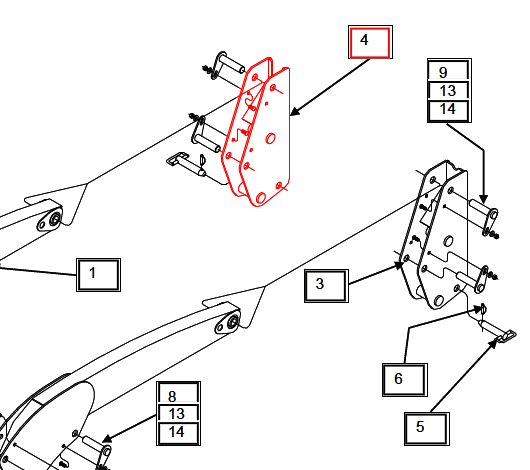 4

9
13
14

1

3

6

5

8
13
14