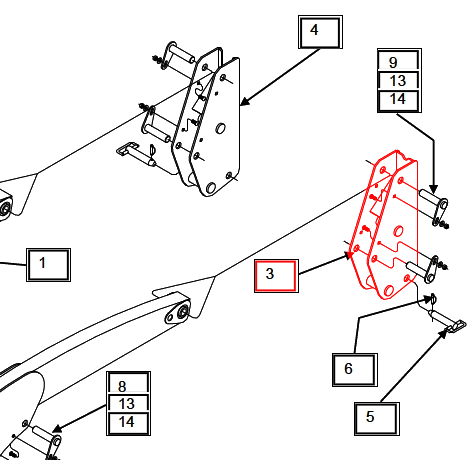 4

9
13
14

1

3

6

5

8
13
14