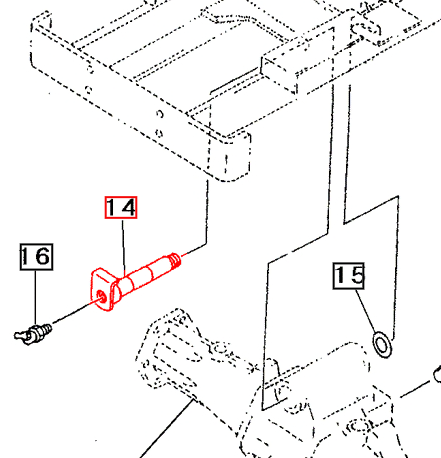 14

16

15