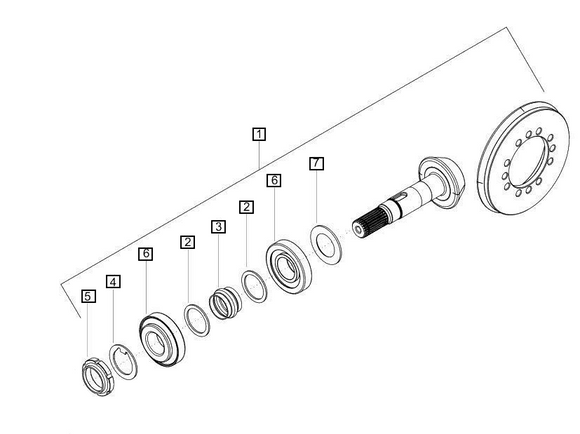 1
7
6
2
3
2
6
4
5