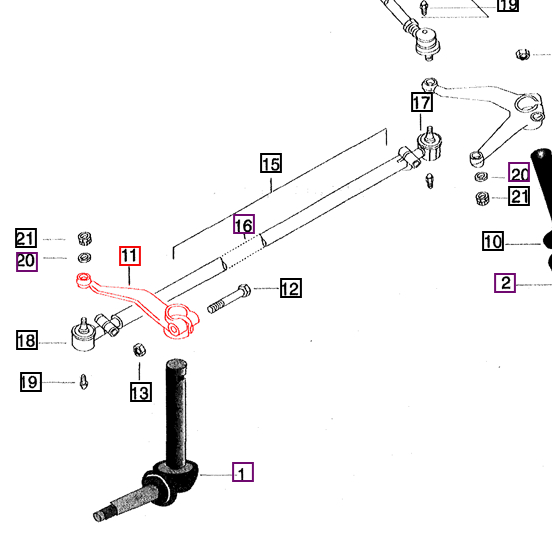 19
17
15
20
21
16
21
20
11
10
2
12
18
13
19
1