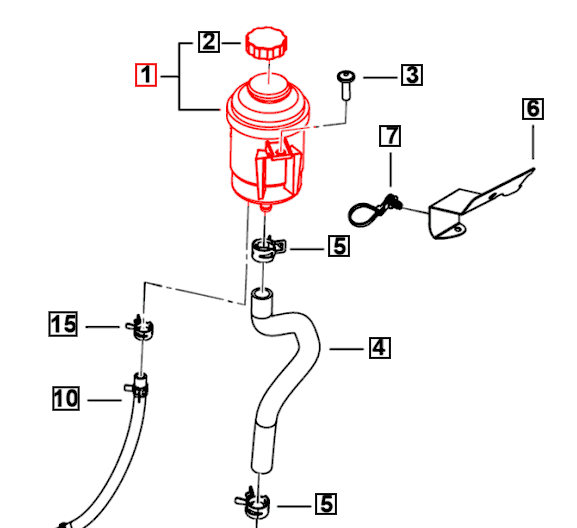 2
1
3
6
7
5
15
4
10
5