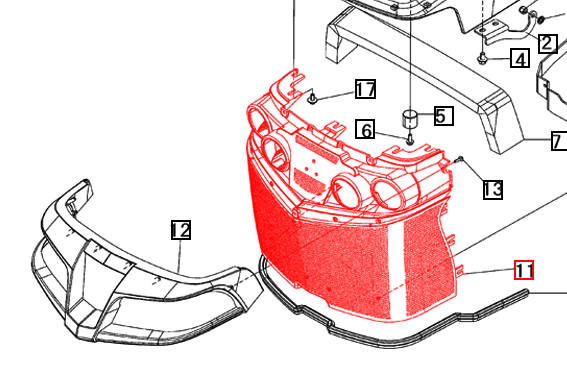 2
4
17
5
6
7
13
12
11