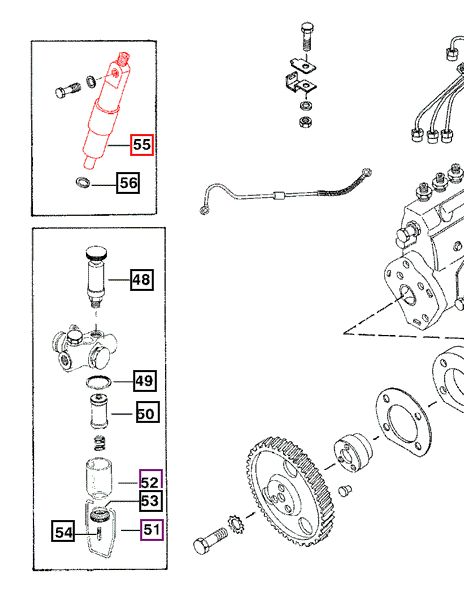 55
56
48
49
50
52
53
54
51