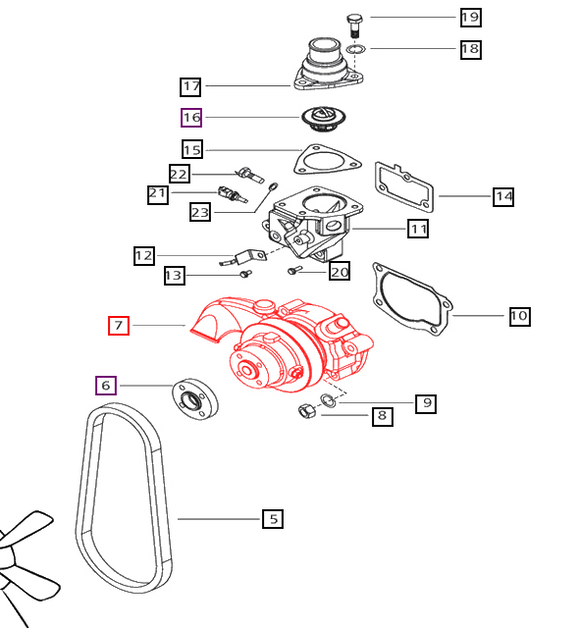 19
18
17
16
15
22
21
23
14
11
12
13
20
10
7
6
9
8
5