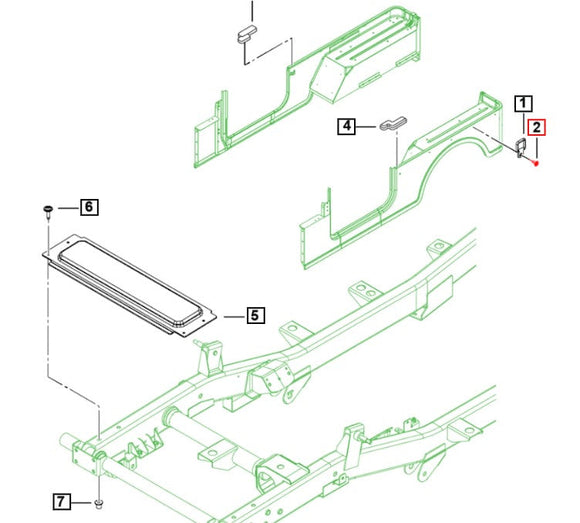 1
2
4
6
5
7