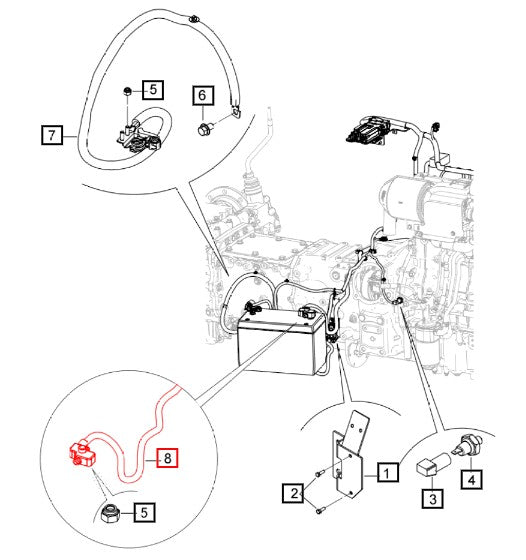 5
6
7
8
5
1
2
3
4