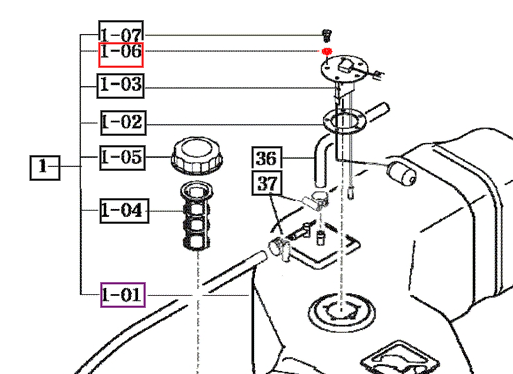 1-07
1-06
1-03
1-02
1-05
1
1-04
1-01
36
37