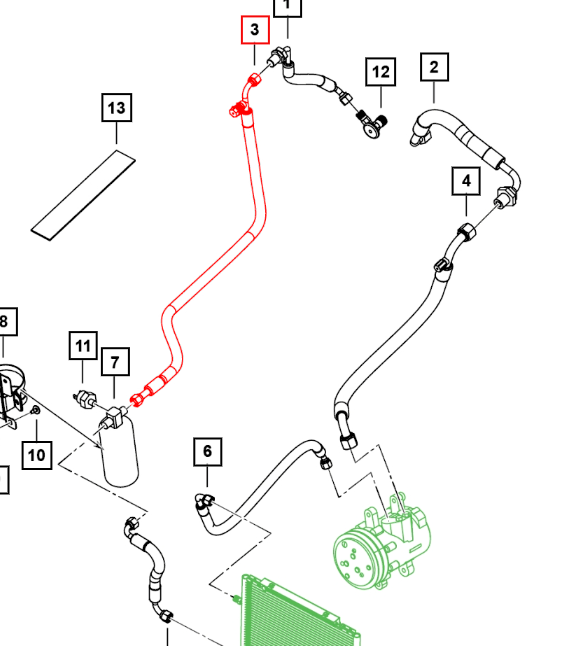 1
3
12
2
13
4
8
11
7
10
6