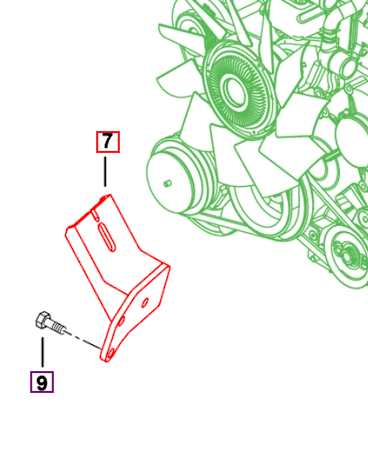 7

9