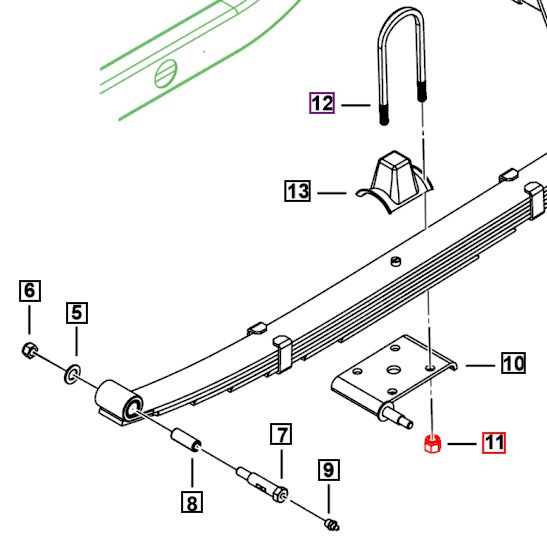 12
13
6
5
10
11
7
9
8