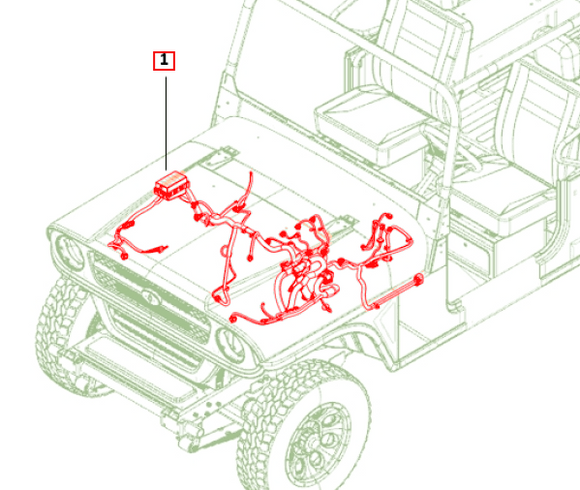 1