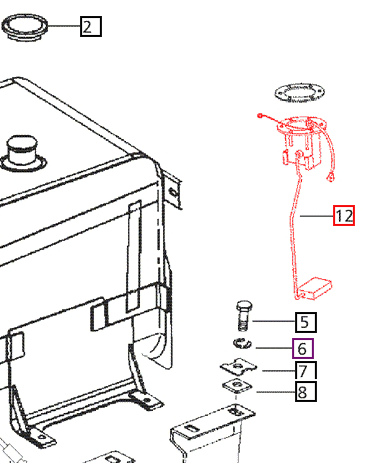 2
12
5
6
7
8