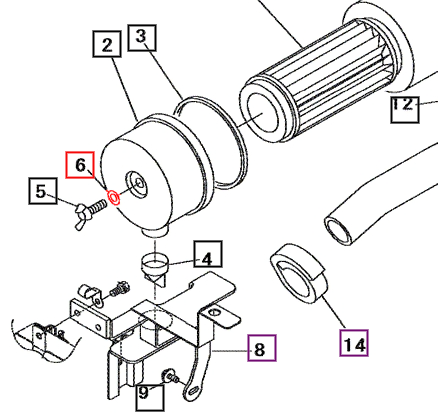 2
3
12
6
5
4
8
14
9