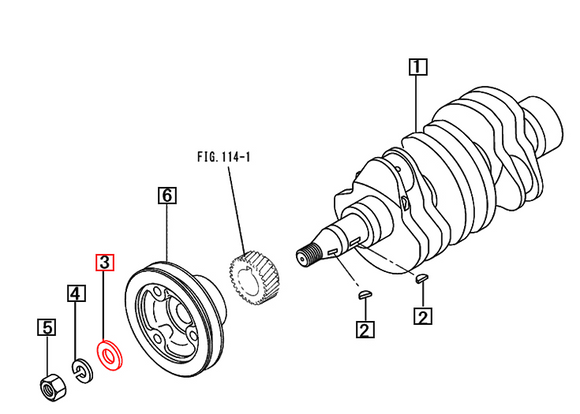 1

FIG. 114-1

6

3

4

5

2

2