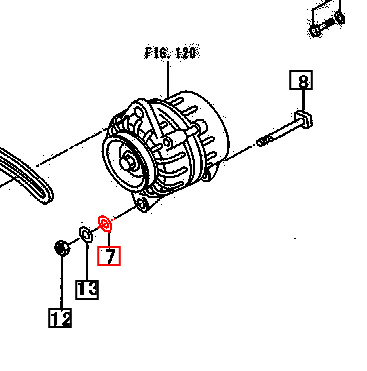 FIG. 120

8

7

13

12