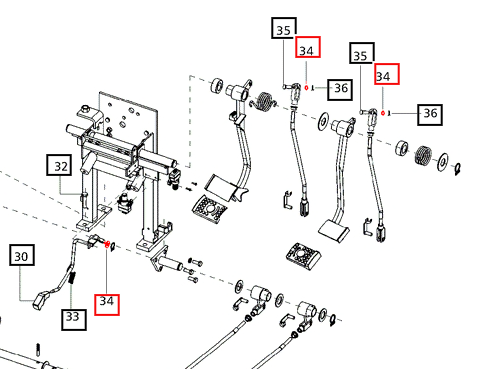 35
34
35
34
36
36
32
30
34
33