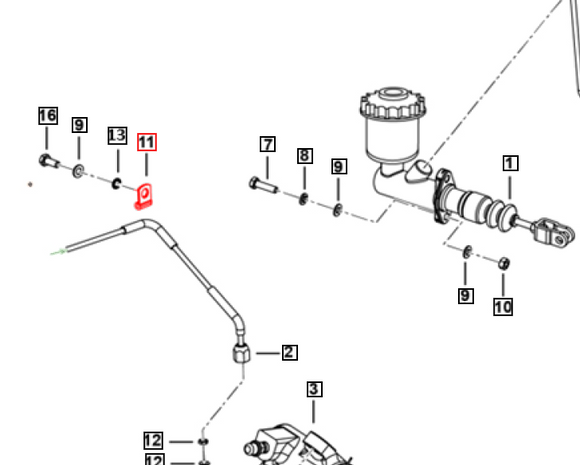 16
9
13
11
7
8
9
1
9
10
2
3
12
12