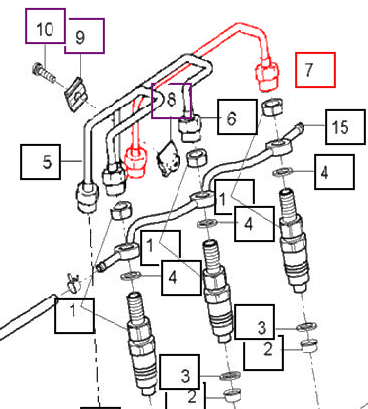 10
9
7
8
6
15
5
4
1
4
1
4
1
3
2
3
2