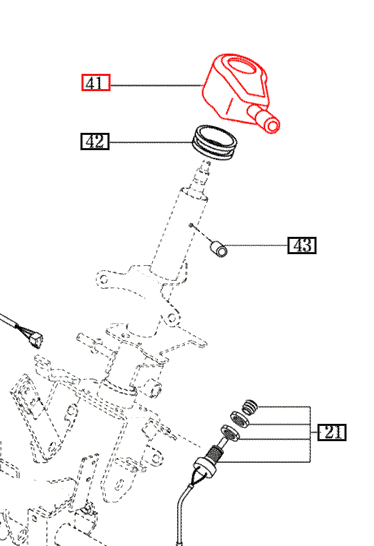 41
42
43
21