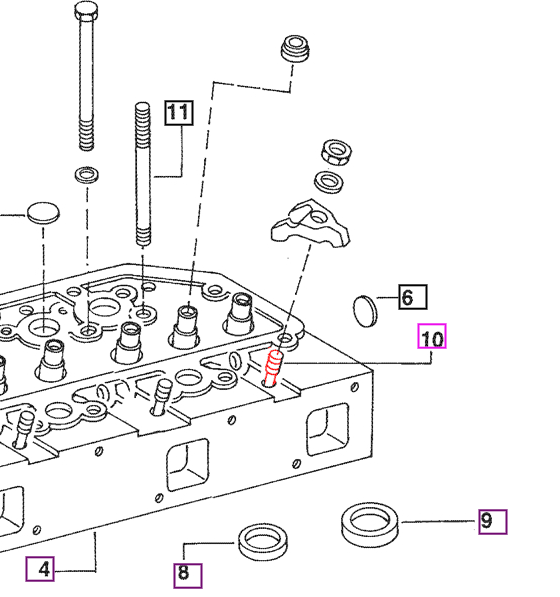 11

6

10

9

4

8