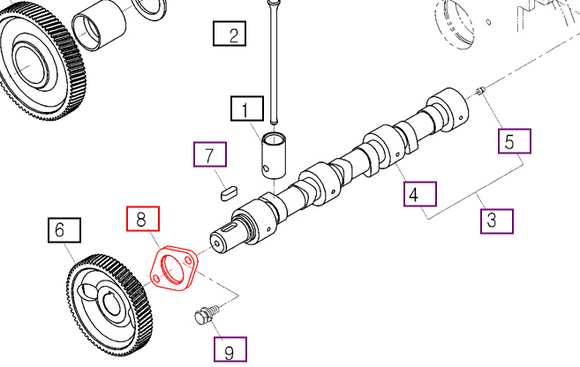 2
1
7
5
4
3
8
6
9