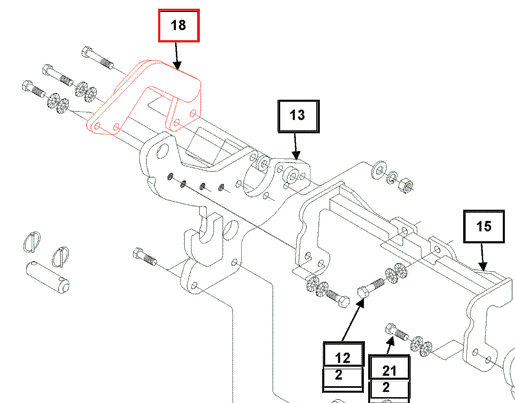 18

13

15

12
2

21
2