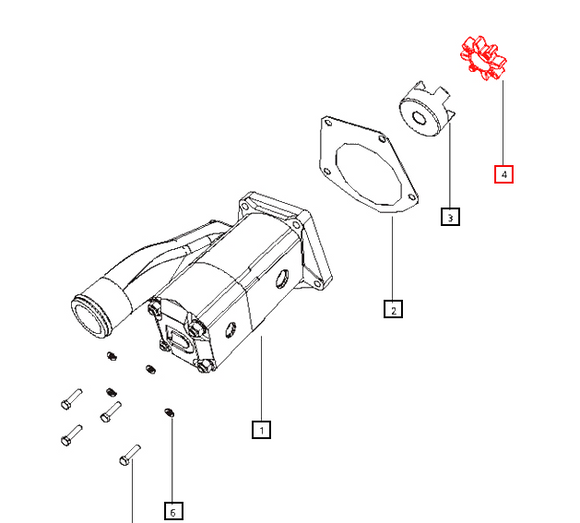 4
3
2
1
6