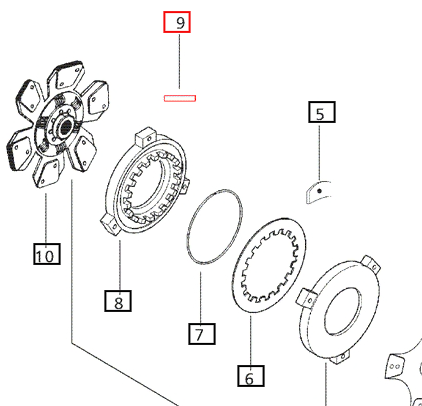 9

5

10

8

7

6