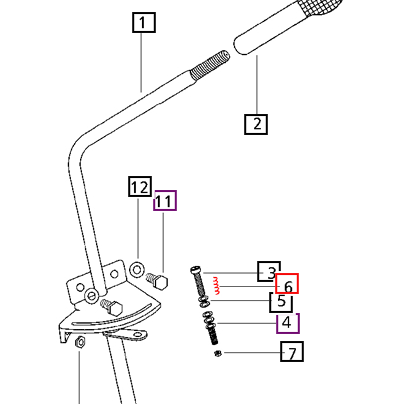 1
2
12
11
3
6
5
4
7