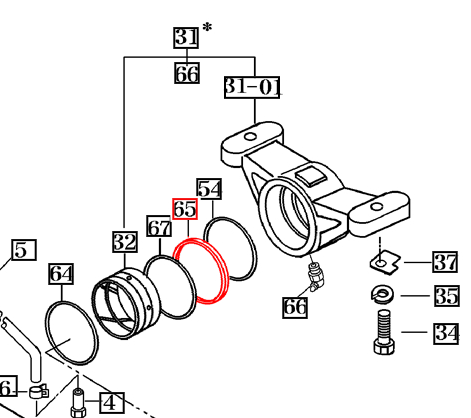 31 *
66
31-01
54
65
67
32
5
64
37
35
34
66
6
4