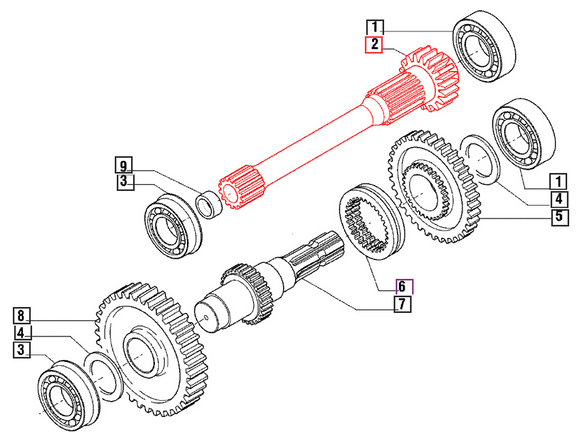 1
2
9
3
1
4
5
6
7
8
4
3