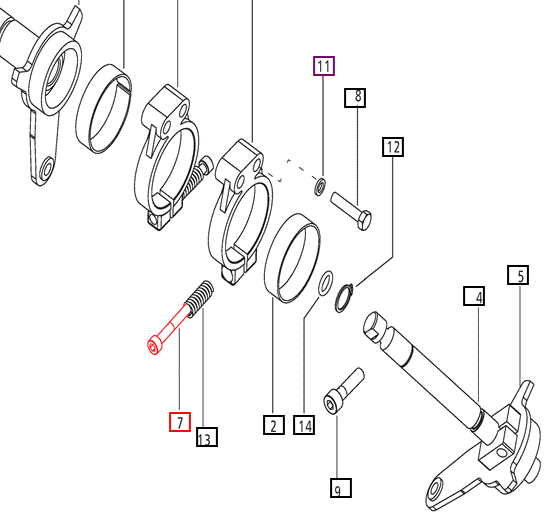 11
8
12
5
4
7
13
2
14
9