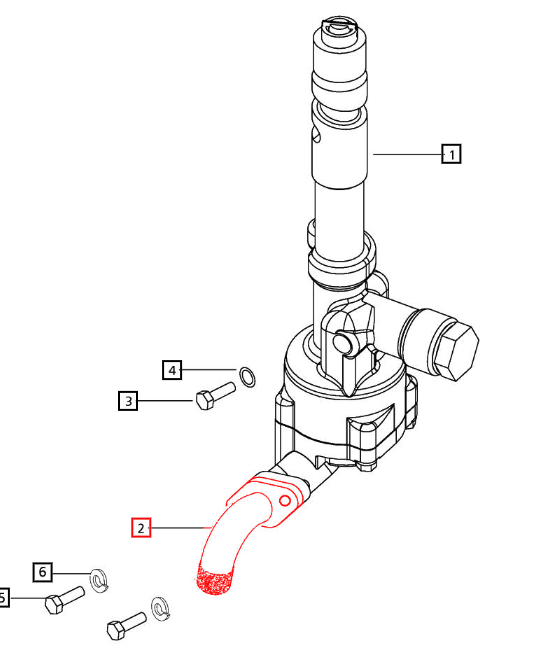 1
4
3
2
6
5