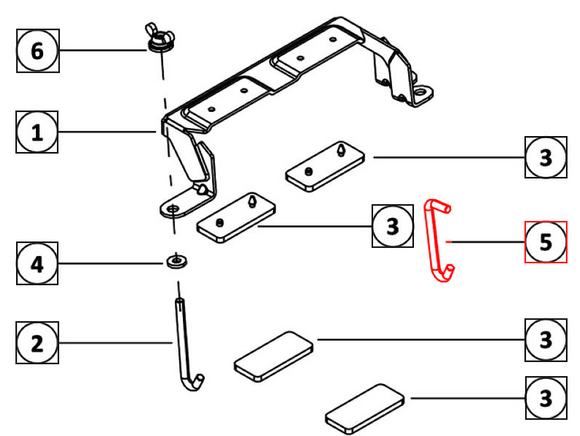 6
1
3
3
5
4
2
3
3