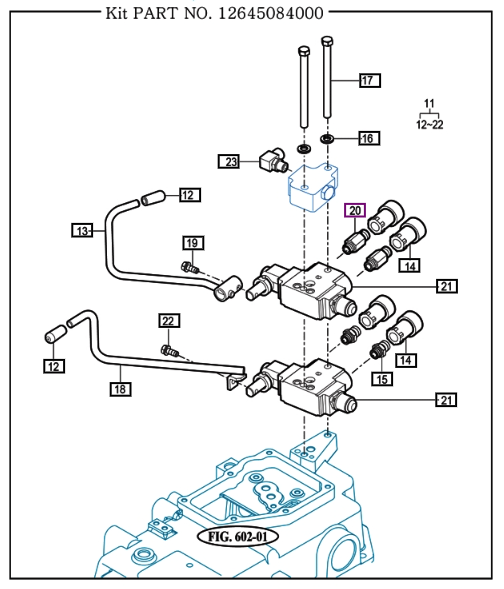 Kit PART NO. 12645084000

17

11
12~22

16

23

12

20

13

19

14

21

22

12

14

15

18

21

FIG. 602-01